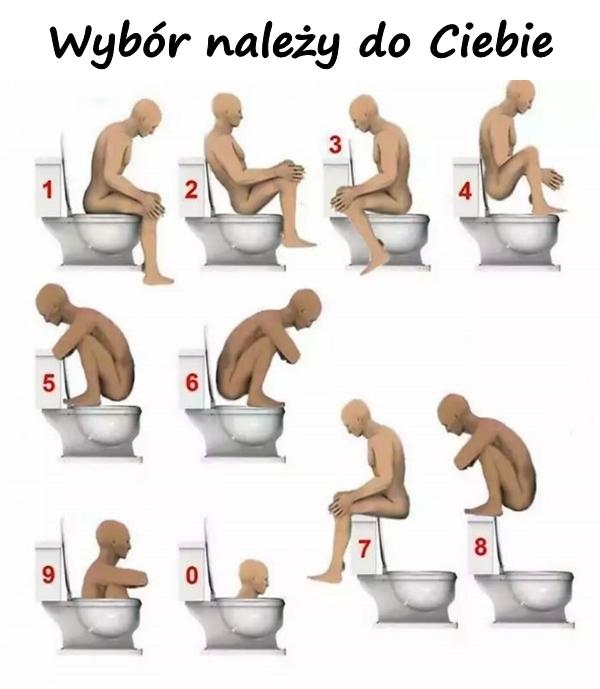 Wybór należy do Ciebie

1
2
3
4
5
6
7
8
9
0